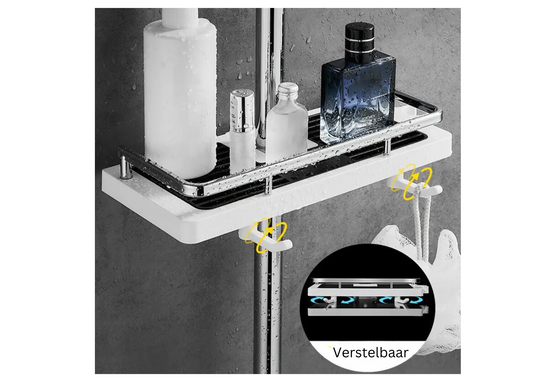 Verstelbaar